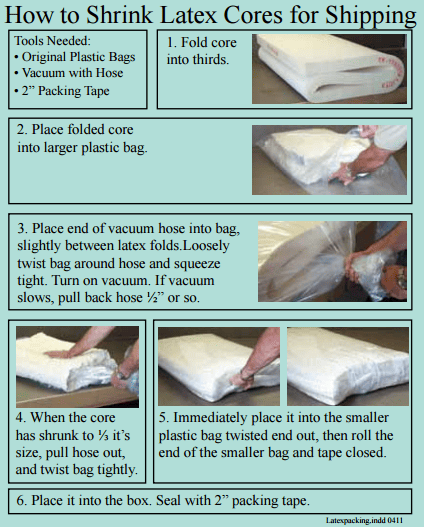 How to Shrink Latex Cores for Shipping

Tools Needed:
• Original Plastic Bags
• Vacuum with Hose
• 2” Packing Tape

1. Fold core into thirds.

2. Place folded core into larger plastic bag.

3. Place end of vacuum hose into bag, slightly between latex folds.Loosely twist bag around hose and squeeze tight. Turn on vacuum. If vacuum slows, pull back hose ½” or so.

4. When the core has shrunk to ⅓ it’s size, pull hose out, and twist bag tightly.

5. Immediately place it into the smaller plastic bag twisted end out, then roll the end of the smaller bag and tape closed.

6. Place it into the box. Seal with 2” packing tape.

Latexpacking.indd 0411